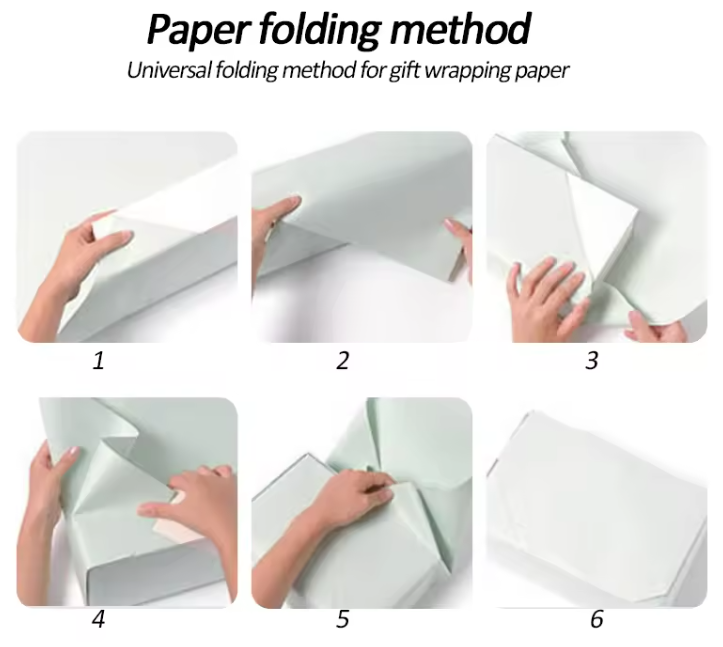 Paper folding method

Universal folding method for gift wrapping paper

1

2

3

4

5

6