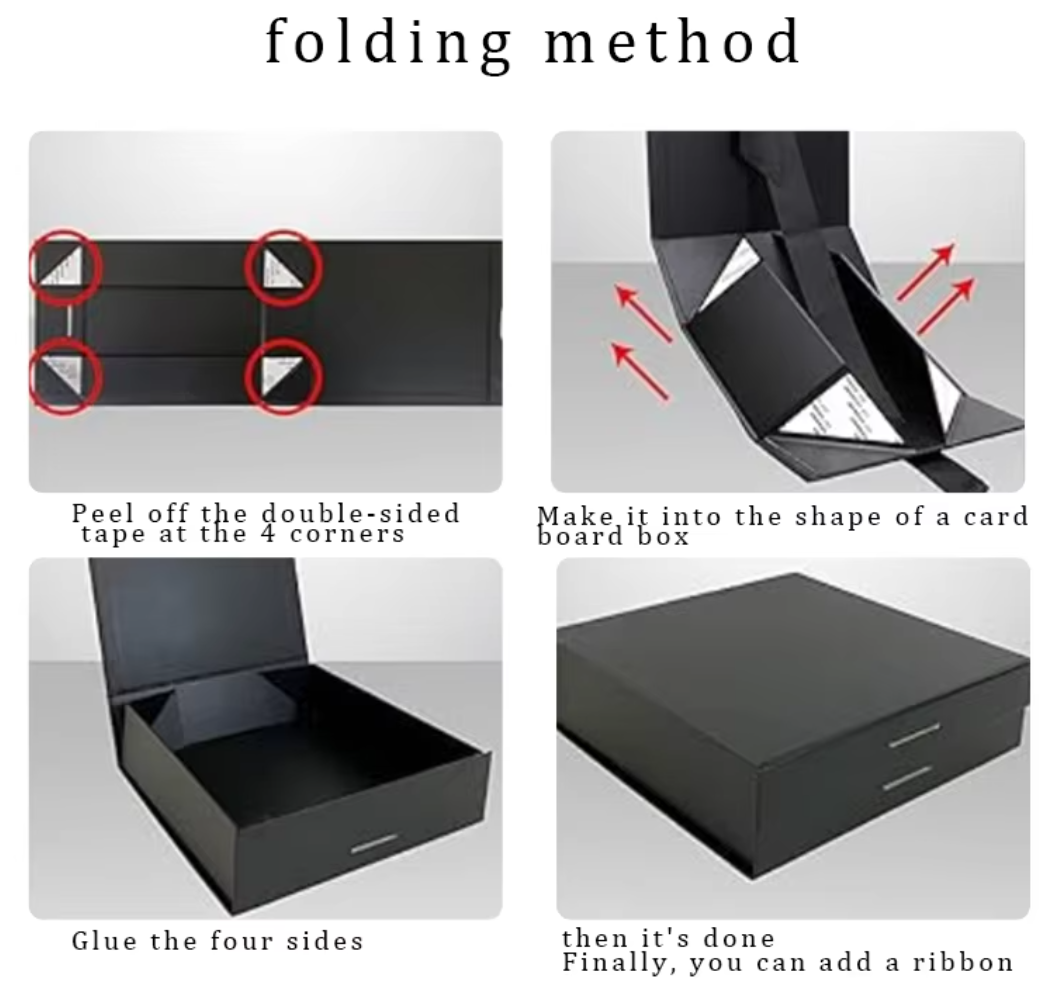 folding method

Peel off the double-sided tape at the 4 corners

Make it into the shape of a card board box

Glue the four sides

then it's done
Finally, you can add a ribbon